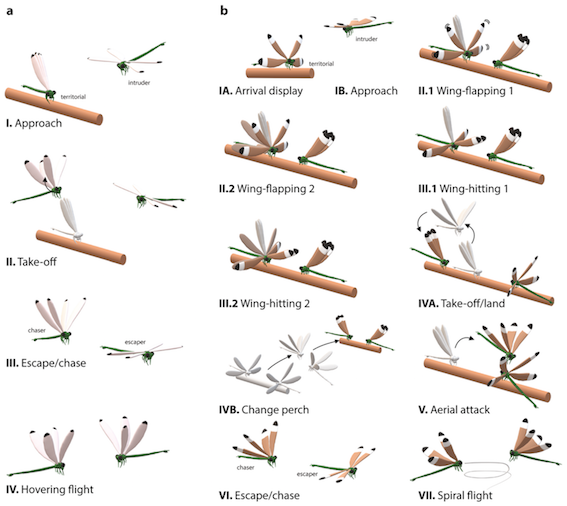 a

territorial

intruder

I. Approach

II. Take-off

chaser

escaper

III. Escape/chase

IV. Hovering flight

b

intruder

territorial

IA. Arrival display

IB. Approach

II.1 Wing-flapping 1

II.2 Wing-flapping 2

III.1 Wing-hitting 1

III.2 Wing-hitting 2

IVA. Take-off/land

IVB. Change perch

V. Aerial attack

chaser

escaper

VI. Escape/chase

VII. Spiral flight